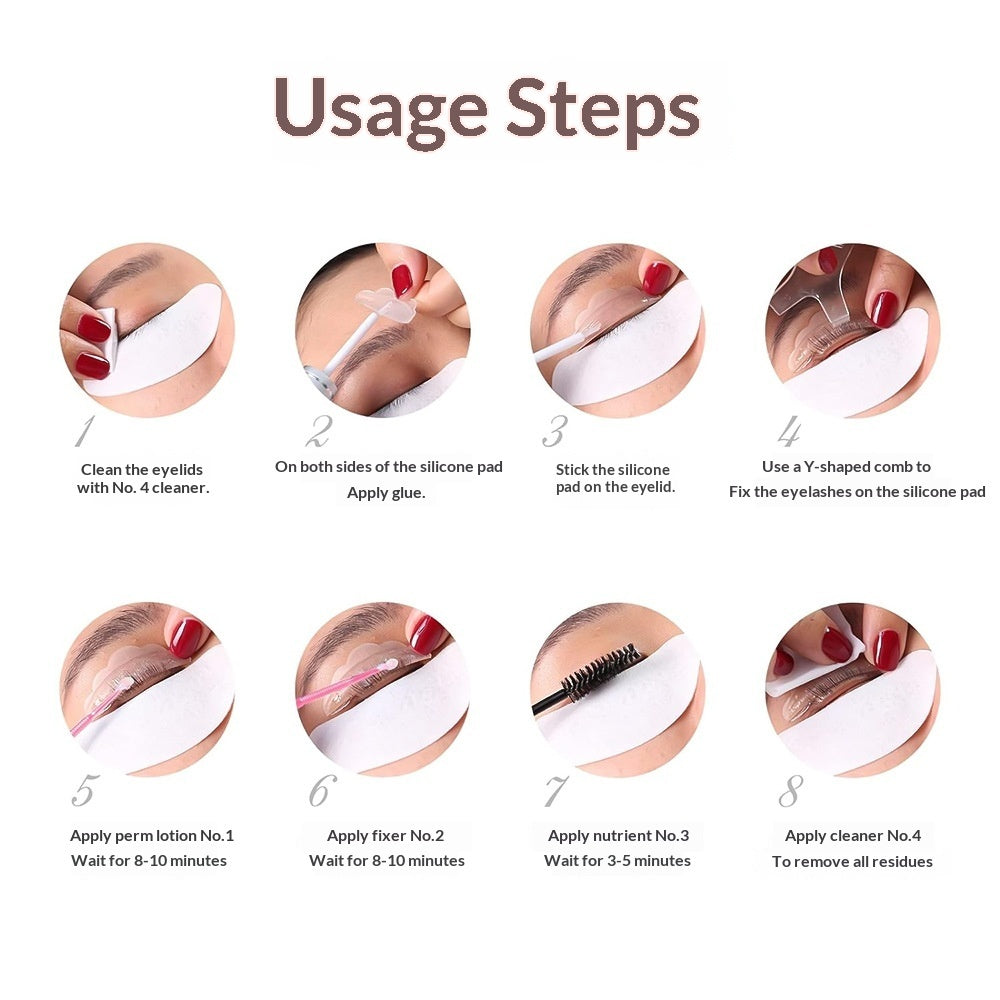 Usage Steps

1
Clean the eyelids with No. 4 cleaner.

2
On both sides of the silicone pad
Apply glue.

3
Stick the silicone pad on the eyelid.

4
Use a Y-shaped comb to
Fix the eyelashes on the silicone pad

5
Apply perm lotion No.1
Wait for 8-10 minutes

6
Apply fixer No.2
Wait for 8-10 minutes

7
Apply nutrient No.3
Wait for 3-5 minutes

8
Apply cleaner No.4
To remove all residues